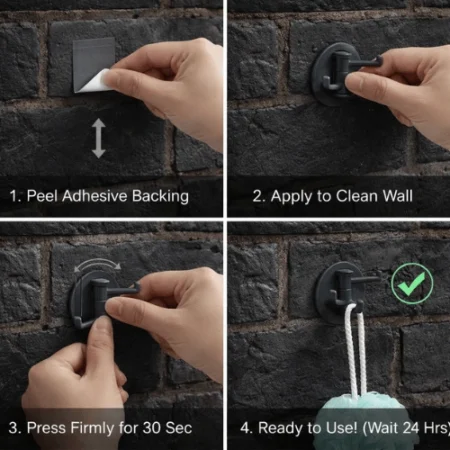 1. Peel Adhesive Backing

2. Apply to Clean Wall

3. Press Firmly for 30 Sec

4. Ready to Use! (Wait 24 Hrs)